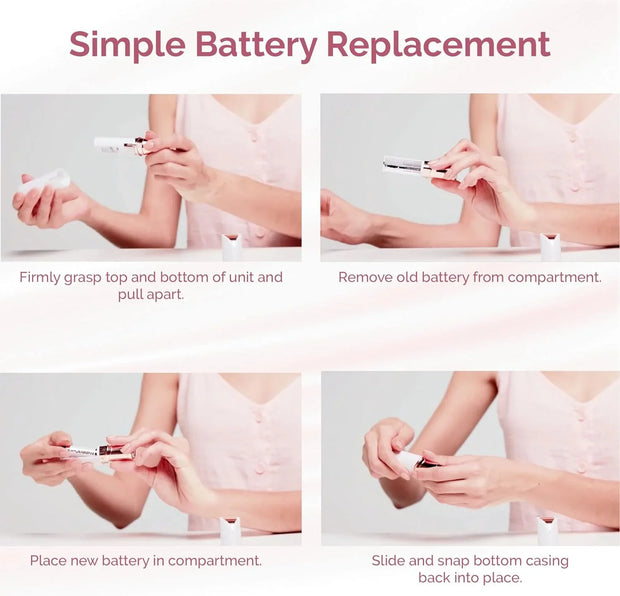 Simple Battery Replacement

Firmly grasp top and bottom of unit and pull apart.

Remove old battery from compartment.

Place new battery in compartment.

Slide and snap bottom casing back into place.